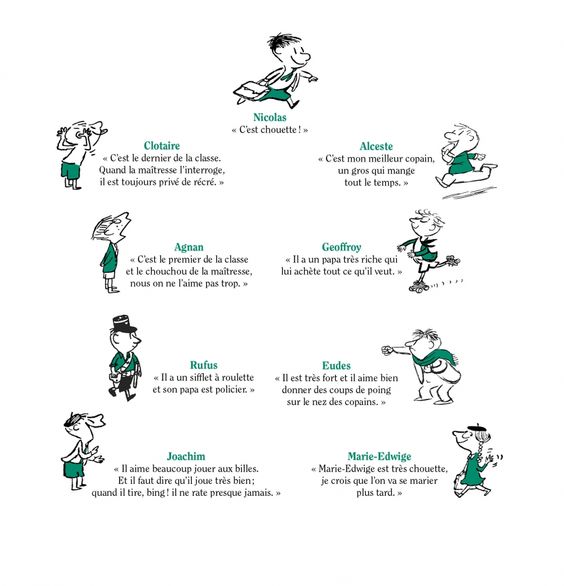 Nicolas
« C'est chouette ! »

Clotaire
« C'est le dernier de la classe. Quand la maîtresse l'interroge, il est toujours privé de récré. »

Alceste
« C'est mon meilleur copain, un gros qui mange tout le temps. »

Agnan
« C'est le premier de la classe et le chouchou de la maîtresse, nous on ne l'aime pas trop. »

Geoffroy
« Il a un papa très riche qui lui achète tout ce qu'il veut. »

Rufus
« Il a un sifflet à roulette et son papa est policier. »

Eudes
« Il est très fort et il aime bien donner des coups de poing sur le nez des copains. »

Joachim
« Il aime beaucoup jouer aux billes. Et il faut dire qu'il joue très bien ; quand il tire, bing ! il ne rate presque jamais. »

Marie-Edwige
« Marie-Edwige est très chouette, je crois que l'on va se marier plus tard. »